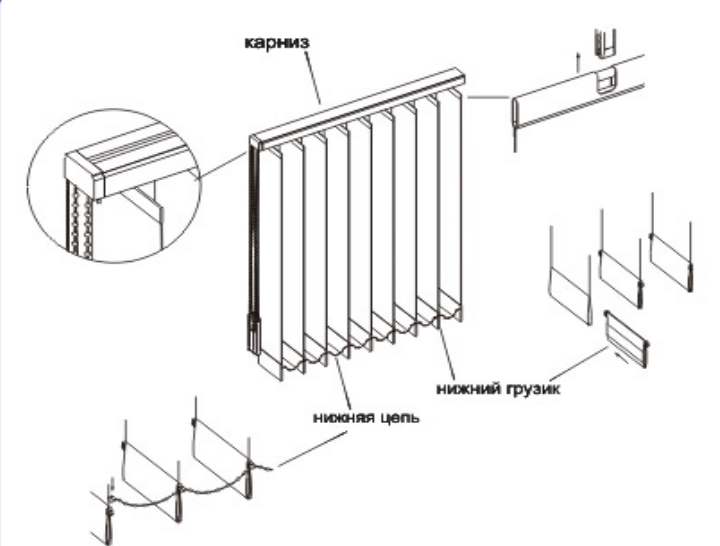 карниз

нижний грузик

нижняя цепь