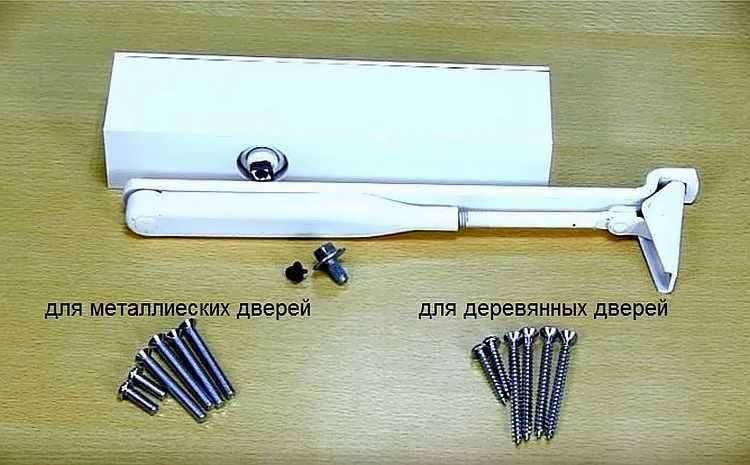 для металлиеских дверей

для деревянных дверей